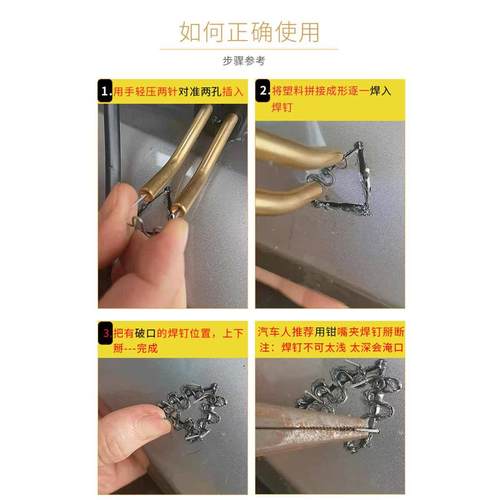 如何正确使用

步骤参考

1. 用手轻压两针对准两孔插入

2. 将塑料拼接成形逐一焊入焊钉

3. 把有破口的焊钉位置，上下掰---完成

汽车人推荐用钳嘴夹焊钉掰断
注：焊钉不可太浅 太深会淹口