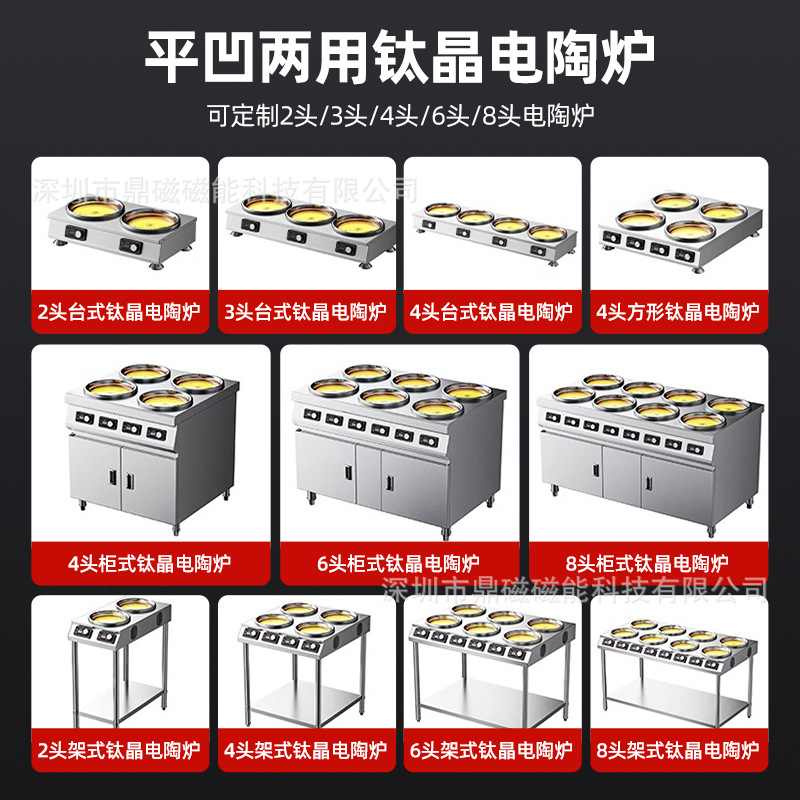 平凹两用钛晶电陶炉

可定制2头/3头/4头/6头/8头电陶炉

深圳市鼎磁磁能科技有限公司

2头台式钛晶电陶炉

3头台式钛晶电陶炉

4头台式钛晶电陶炉

4头方形钛晶电陶炉

4头柜式钛晶电陶炉

6头柜式钛晶电陶炉

8头柜式钛晶电陶炉

深圳市鼎磁磁能科技有限公司

2头架式钛晶电陶炉

4头架式钛晶电陶炉

6头架式钛晶电陶炉

8头架式钛晶电陶炉