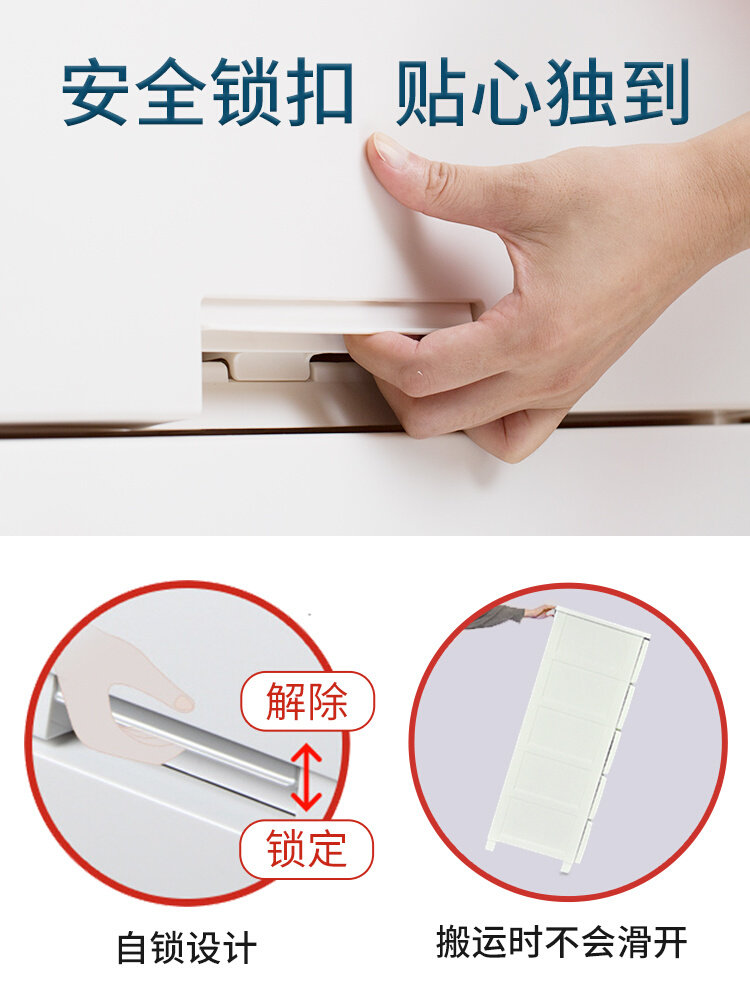 安全锁扣 贴心独到

解除

锁定

自锁设计

搬运时不会滑开