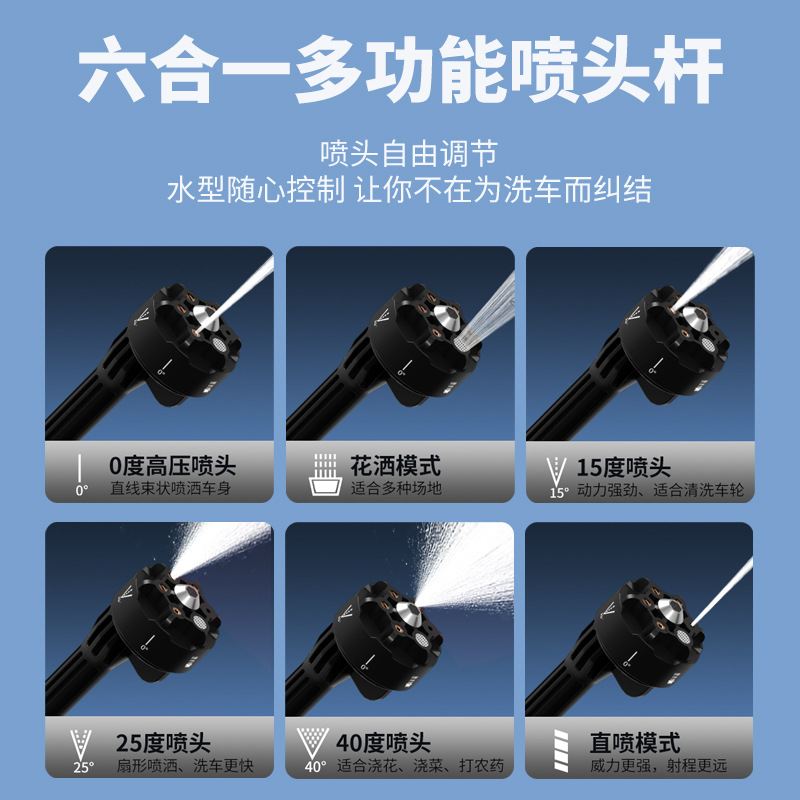 六合一多功能喷头杆

喷头自由调节
水型随心控制 让你不在为洗车而纠结

0°
0度高压喷头
直线束状喷洒车身

花洒模式
适合多种场地

15°
15度喷头
动力强劲、适合清洗车轮

25°
25度喷头
扇形喷洒、洗车更快

40°
40度喷头
适合浇花、浇菜、打农药

直喷模式
威力更强，射程更远