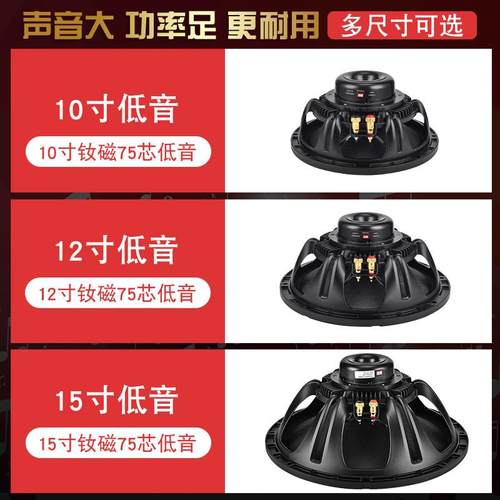 声音大 功率足 更耐用 多尺寸可选

10寸低音
10寸钕磁75芯低音

12寸低音
12寸钕磁75芯低音

15寸低音
15寸钕磁75芯低音