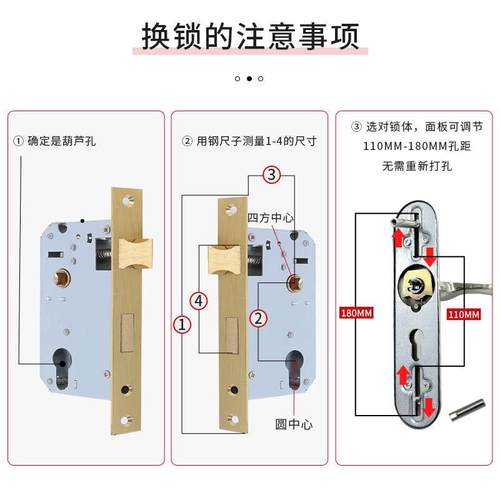 换锁的注意事项

① 确定是葫芦孔

② 用钢尺子测量1-4的尺寸

③

四方中心

4

1

2

圆中心

③ 选对锁体，面板可调节 110MM-180MM孔距 无需重新打孔

180MM

110MM