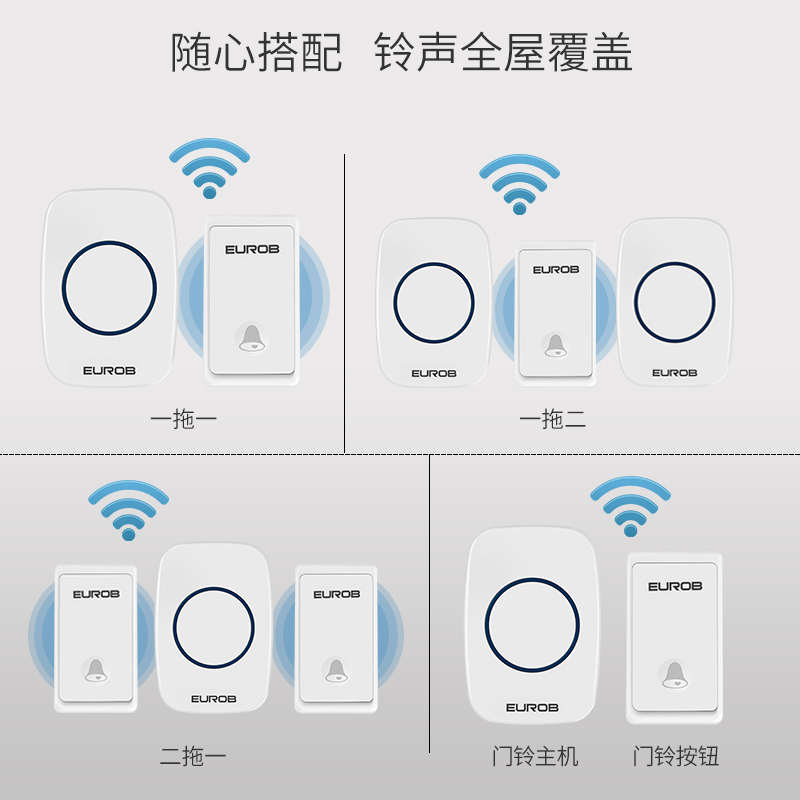 随心搭配 铃声全屋覆盖

EUROB

EUROB

一拖一

EUROB

EUROB

EUROB

一拖二

EUROB

EUROB

EUROB

二拖一

EUROB

EUROB

门铃主机

门铃按钮