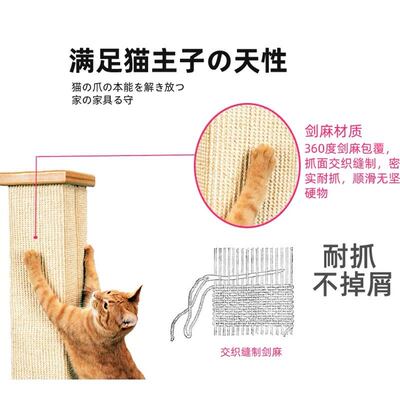 满足猫主子の天性

猫の爪の本能を解き放つ
家の家具る守

剑麻材质

360度剑麻包覆，抓面交织缝制，密实耐抓，顺滑无坚硬物

耐抓
不掉屑

交织缝制剑麻