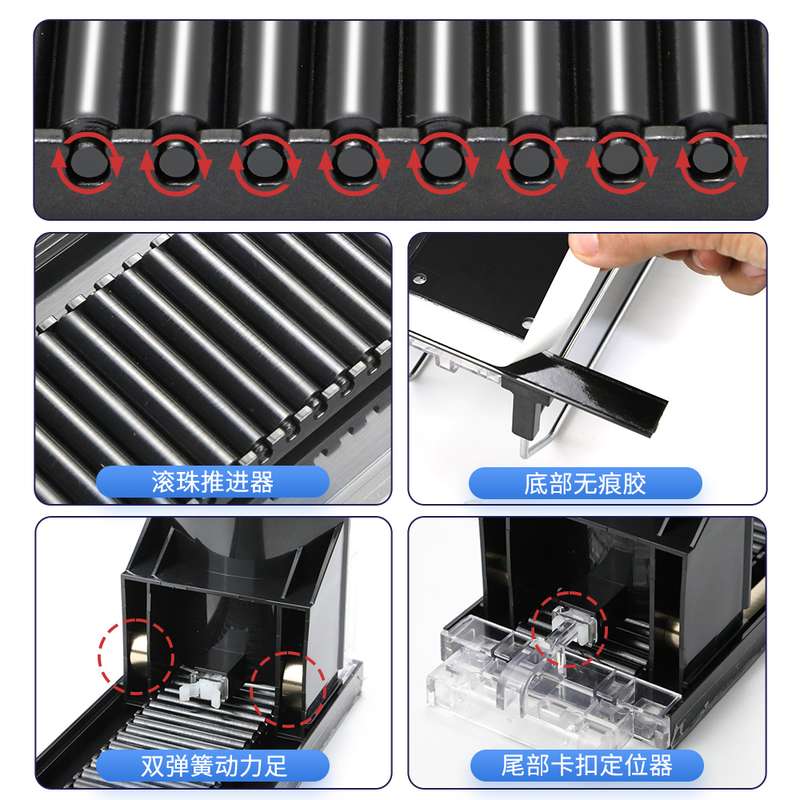 滚珠推进器

底部无痕胶

双弹簧动力足

尾部卡扣定位器