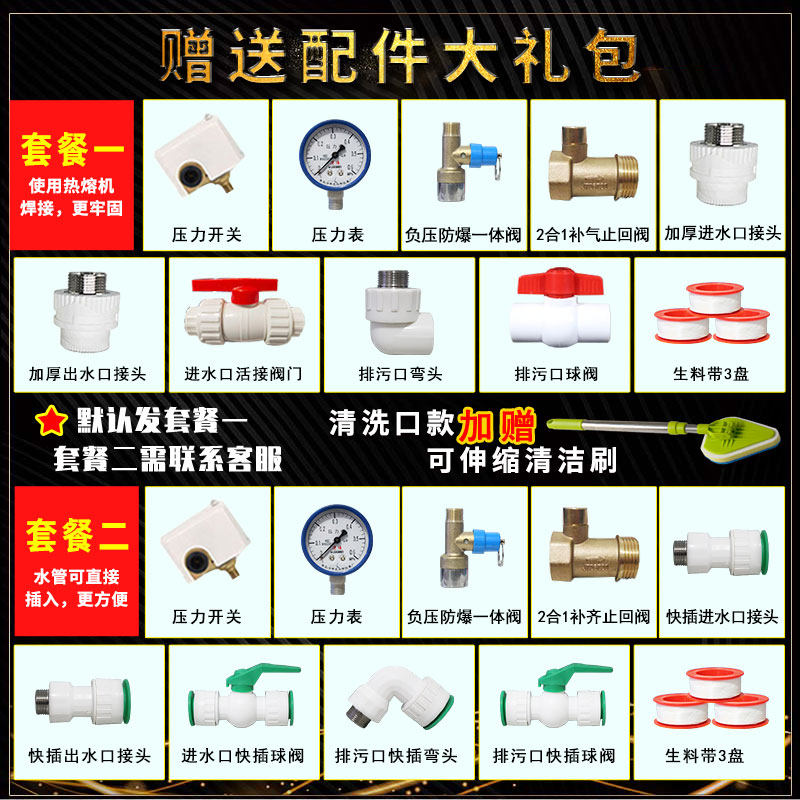 赠送配件大礼包

套餐一
使用热熔机焊接，更牢固

压力开关
压力表
负压防爆一体阀
2合1补气止回阀
加厚进水口接头
加厚出水口接头
进水口活接阀门
排污口弯头
排污口球阀
生料带3盘

默认发套餐一
套餐二需联系客服

清洗口款加赠
可伸缩清洁刷

套餐二
水管可直接插入，更方便

压力开关
压力表
负压防爆一体阀
2合1补齐止回阀
快插进水口接头
快插出水口接头
进水口快插球阀
排污口快插弯头
排污口快插球阀
生料带3盘