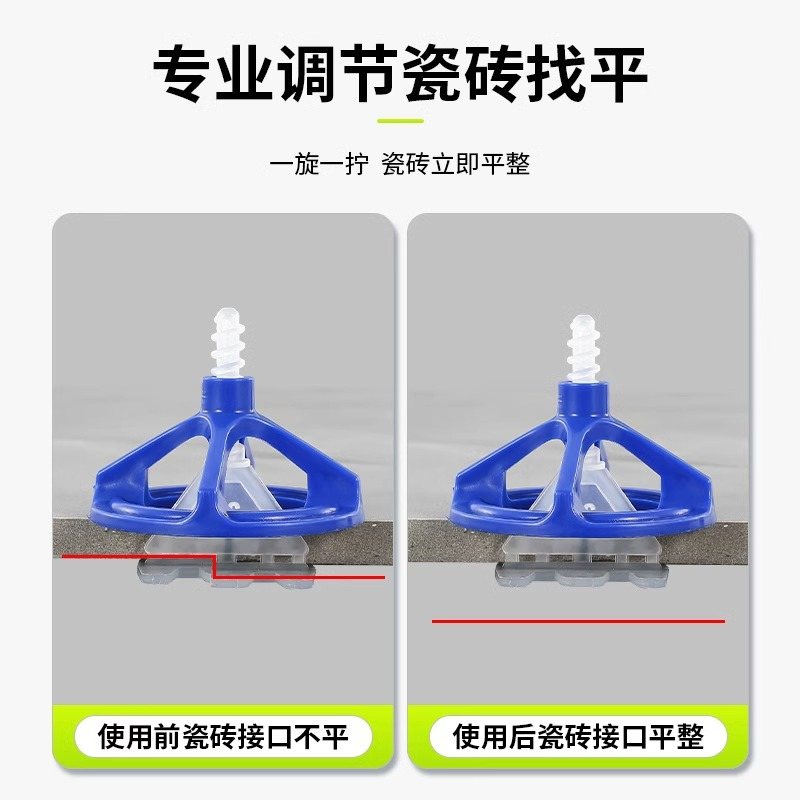 专业调节瓷砖找平

一旋一拧 瓷砖立即平整

使用前瓷砖接口不平

使用后瓷砖接口平整