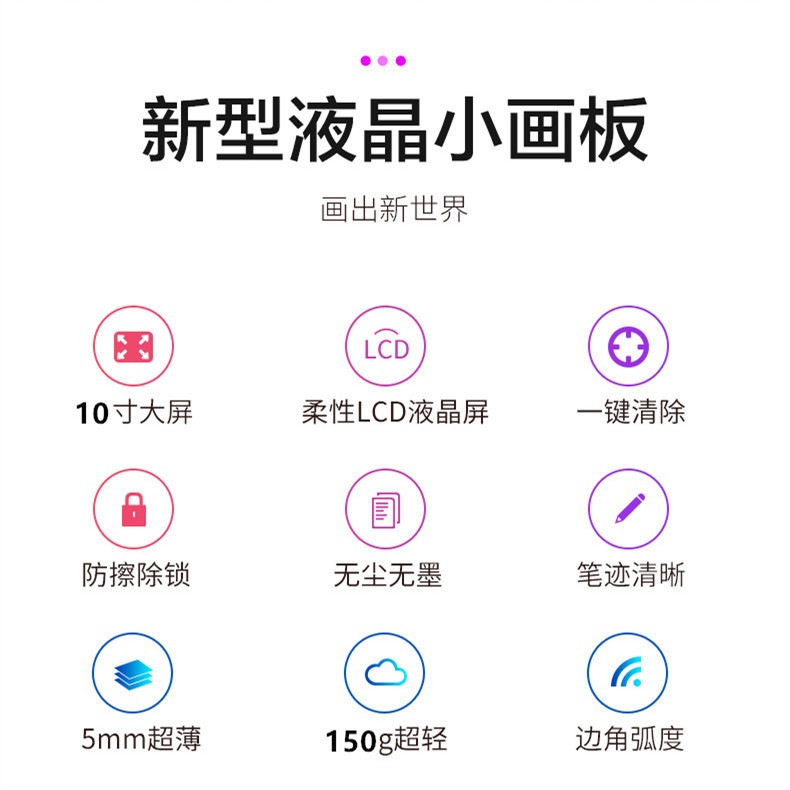 新型液晶小画板

画出新世界

LCD

10寸大屏

柔性LCD液晶屏

一键清除

防擦除锁

无尘无墨

笔迹清晰

5mm超薄

150g超轻

边角弧度