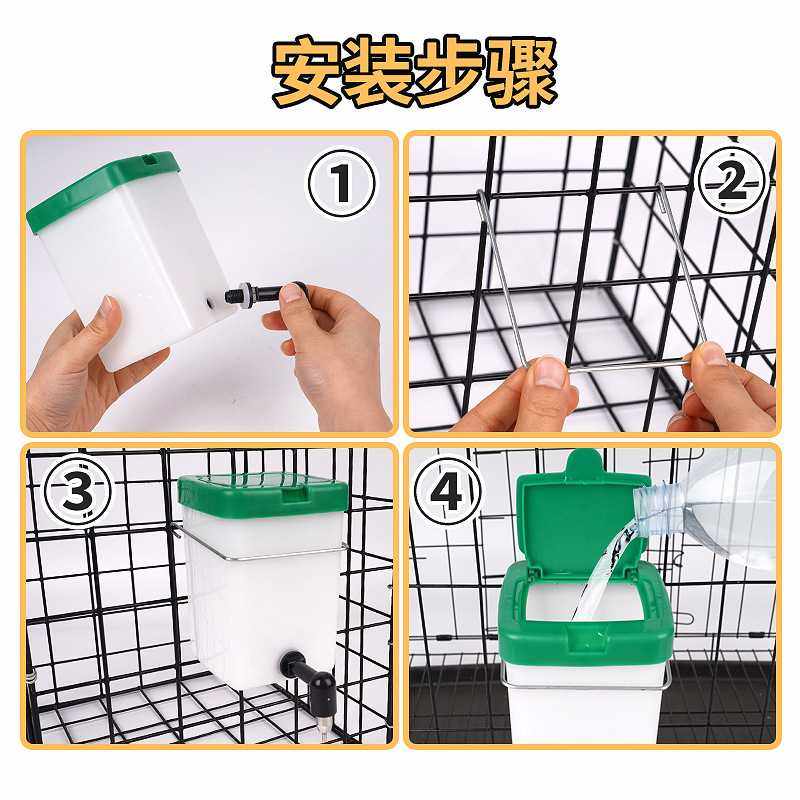 安装步骤

1

2

3

4