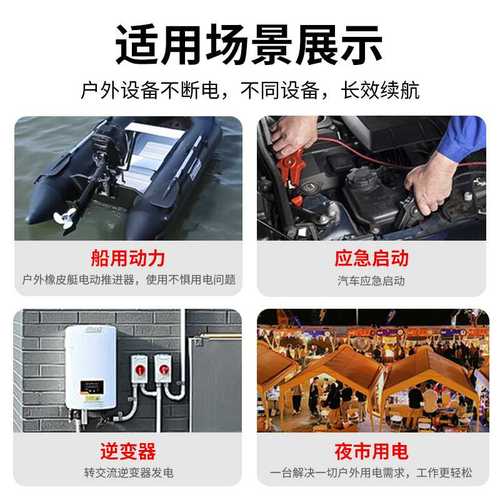 适用场景展示

户外设备不断电，不同设备，长效续航

船用动力

户外橡皮艇电动推进器，使用不惧用电问题

应急启动

汽车应急启动

逆变器

转交流逆变器发电

夜市用电

一台解决一切户外用电需求，工作更轻松