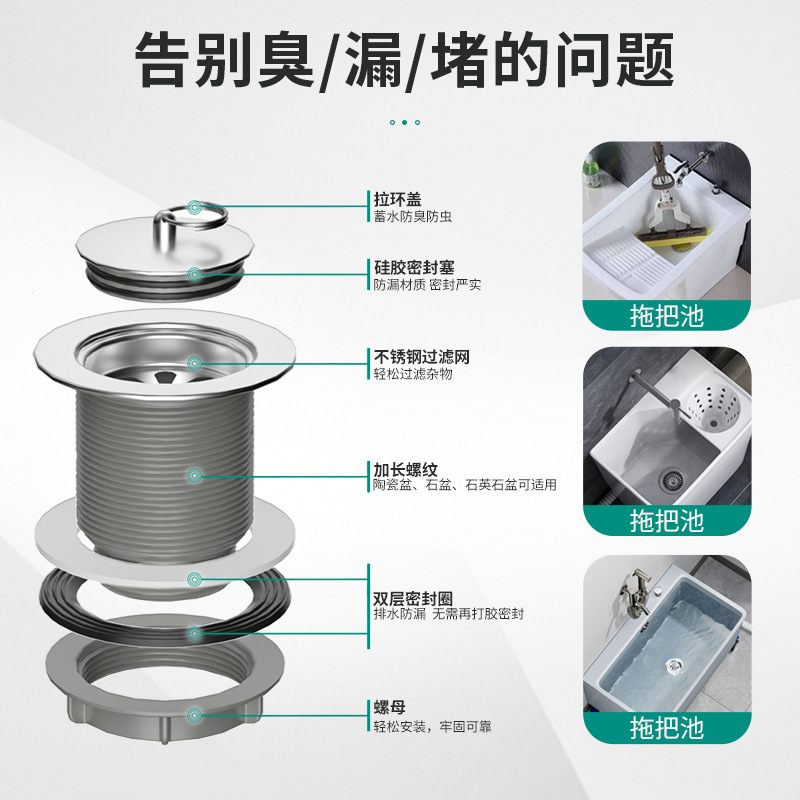 告别臭/漏/堵的问题

拉环盖
蓄水防臭防虫

硅胶密封塞
防漏材质 密封严实

不锈钢过滤网
轻松过滤杂物

加长螺纹
陶瓷盆、石盆、石英石盆可适用

双层密封圈
排水防漏 无需再打胶密封

螺母
轻松安装，牢固可靠

拖把池

拖把池

拖把池