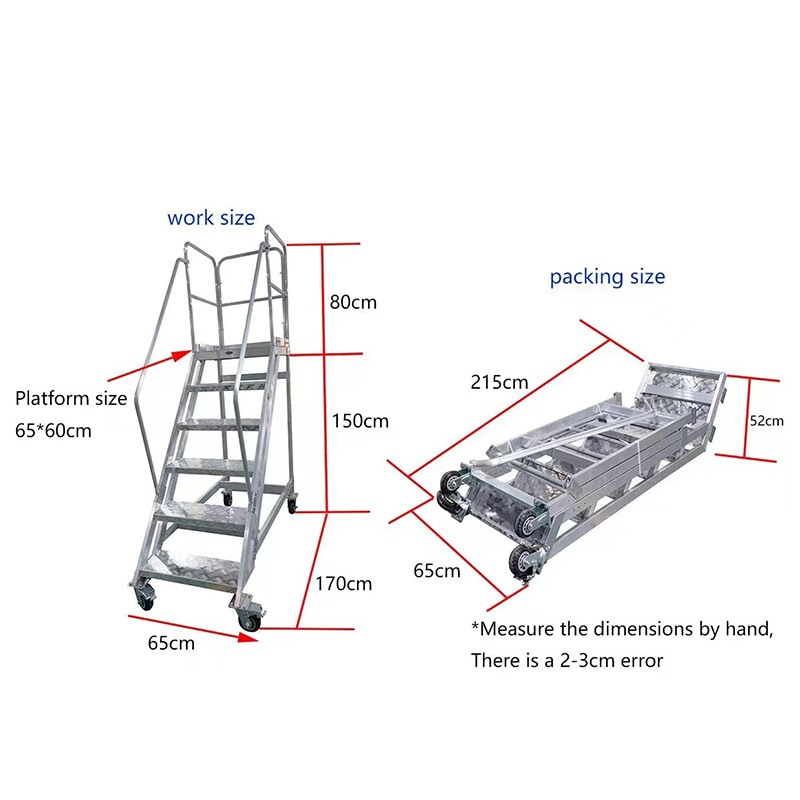 work size

80cm

Platform size
65*60cm

150cm

170cm

65cm

packing size

215cm

52cm

65cm

*Measure the dimensions by hand,
There is a 2-3cm error