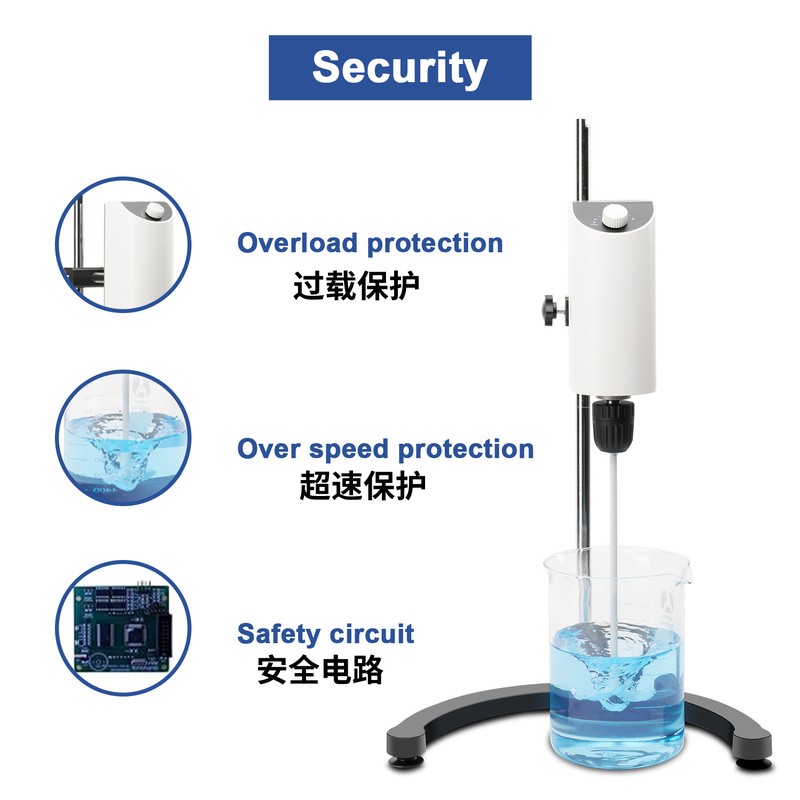 Security

Overload protection
过载保护

Over speed protection
超速保护

Safety circuit
安全电路