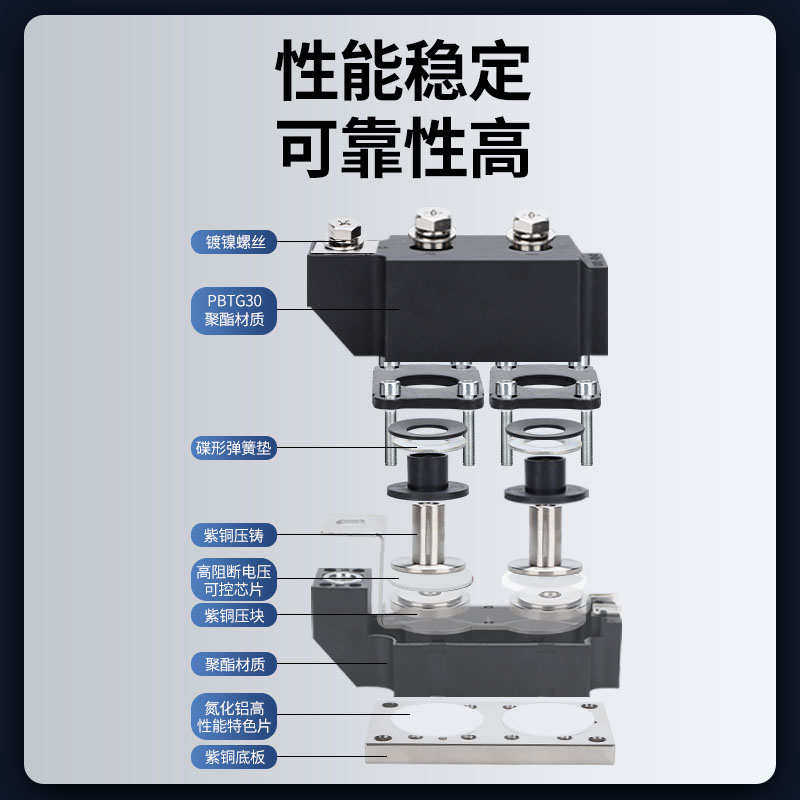 性能稳定
可靠性高

镀镍螺丝

PBTG30
聚酯材质

碟形弹簧垫

紫铜压铸

高阻断电压
可控芯片

紫铜压块

聚酯材质

氮化铝高
性能特色片

紫铜底板