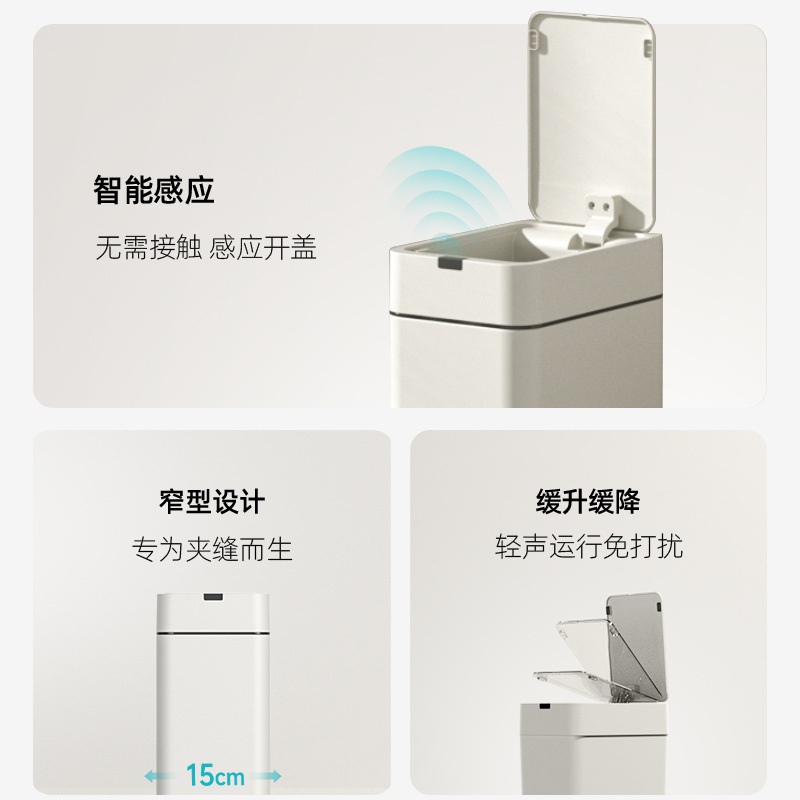 智能感应

无需接触 感应开盖

窄型设计

专为夹缝而生

15cm

缓升缓降

轻声运行免打扰