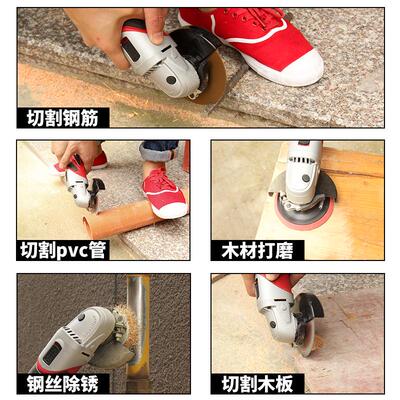 切割钢筋

切割pvc管

木材打磨

钢丝除锈

切割木板