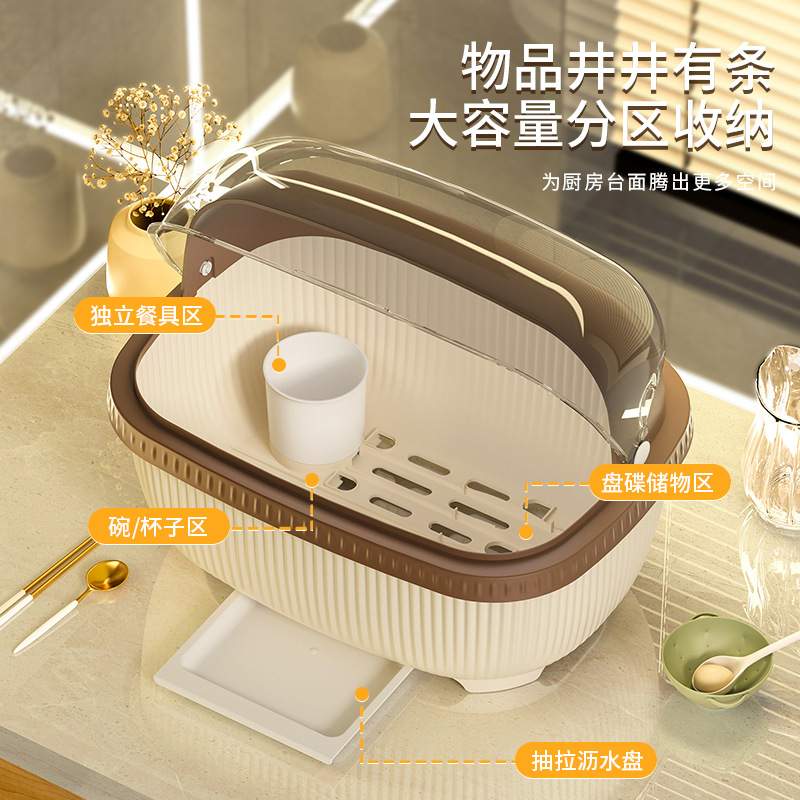 物品井井有条
大容量分区收纳

为厨房台面腾出更多空间

独立餐具区

盘碟储物区

碗/杯子区

抽拉沥水盘