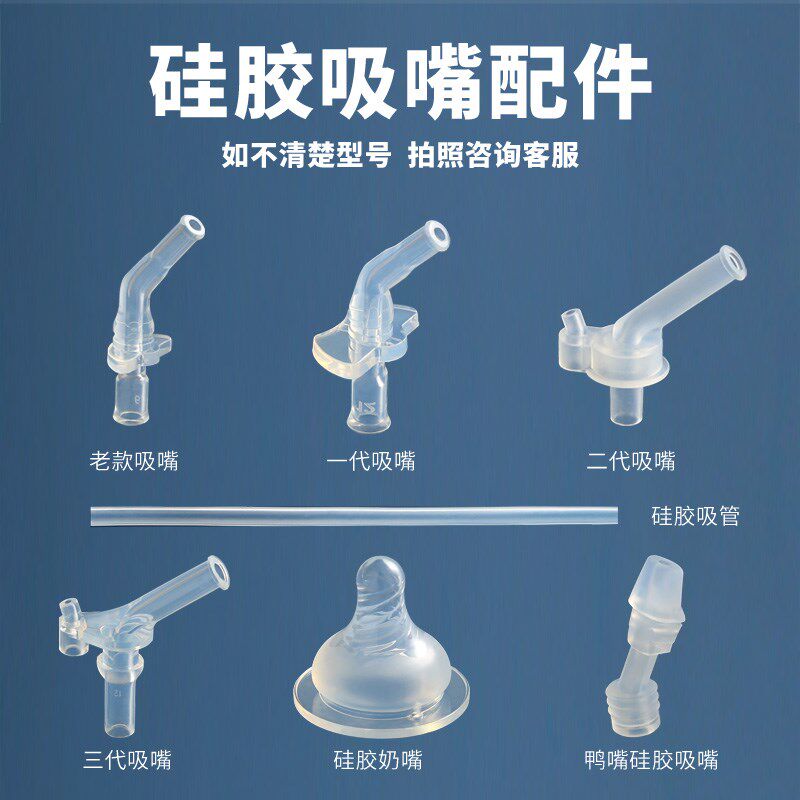 硅胶吸嘴配件

如不清楚型号 拍照咨询客服

老款吸嘴

一代吸嘴

二代吸嘴

硅胶吸管

三代吸嘴

硅胶奶嘴

鸭嘴硅胶吸嘴