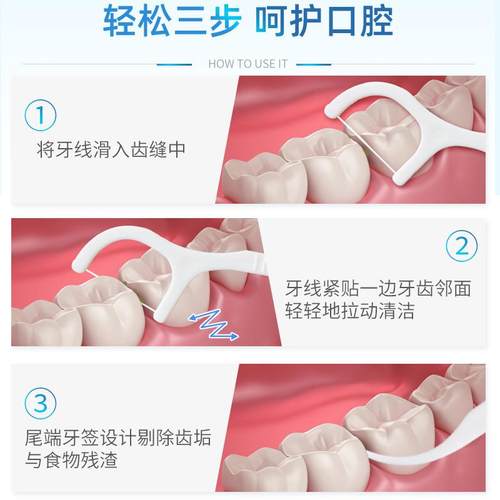 轻松三步 呵护口腔

HOW TO USE IT

1
将牙线滑入齿缝中

2
牙线紧贴一边牙齿邻面
轻轻地拉动清洁

3
尾端牙签设计剔除齿垢
与食物残渣