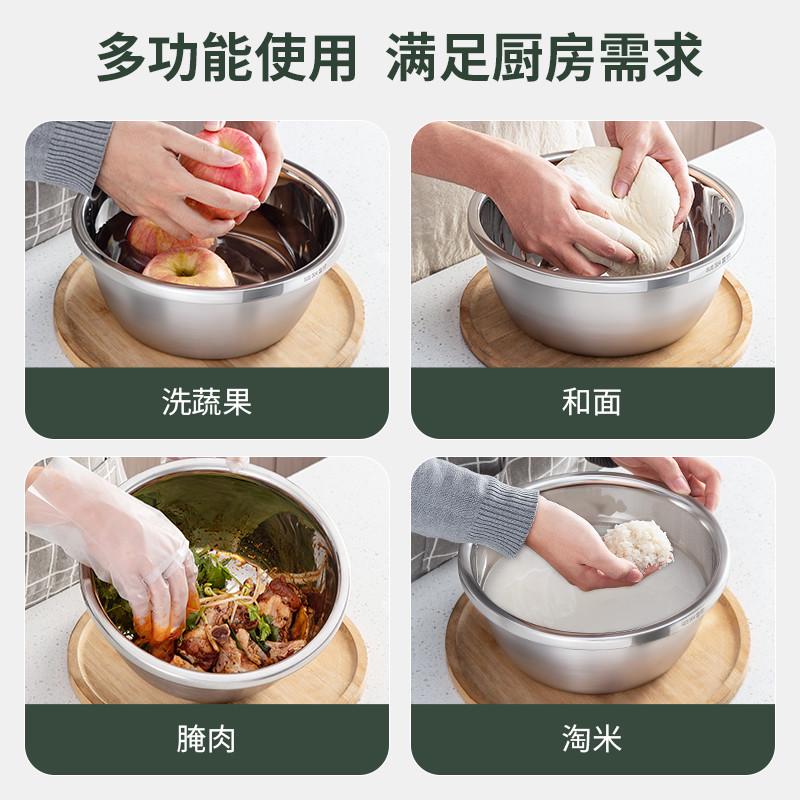 多功能使用 满足厨房需求

洗蔬果

和面

腌肉

淘米