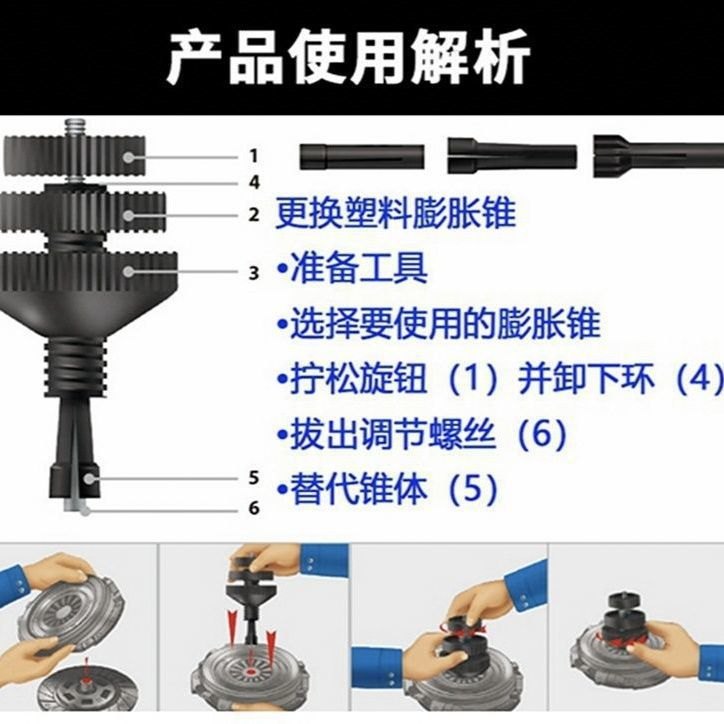 产品使用解析

1
4
2
3
5
6

更换塑料膨胀锥

•准备工具

•选择要使用的膨胀锥

•拧松旋钮（1）并卸下环（4）

•拔出调节螺丝（6）

•替代锥体（5）