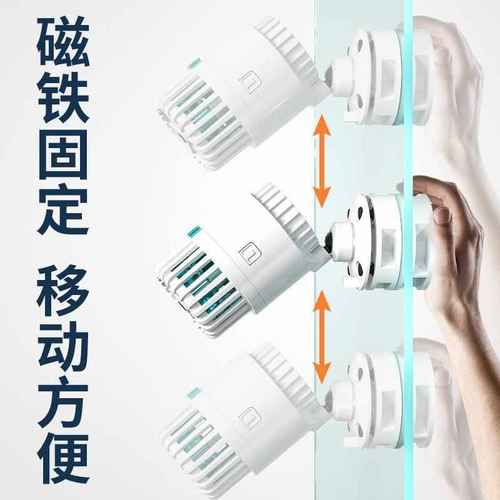 磁铁固定

移动方便