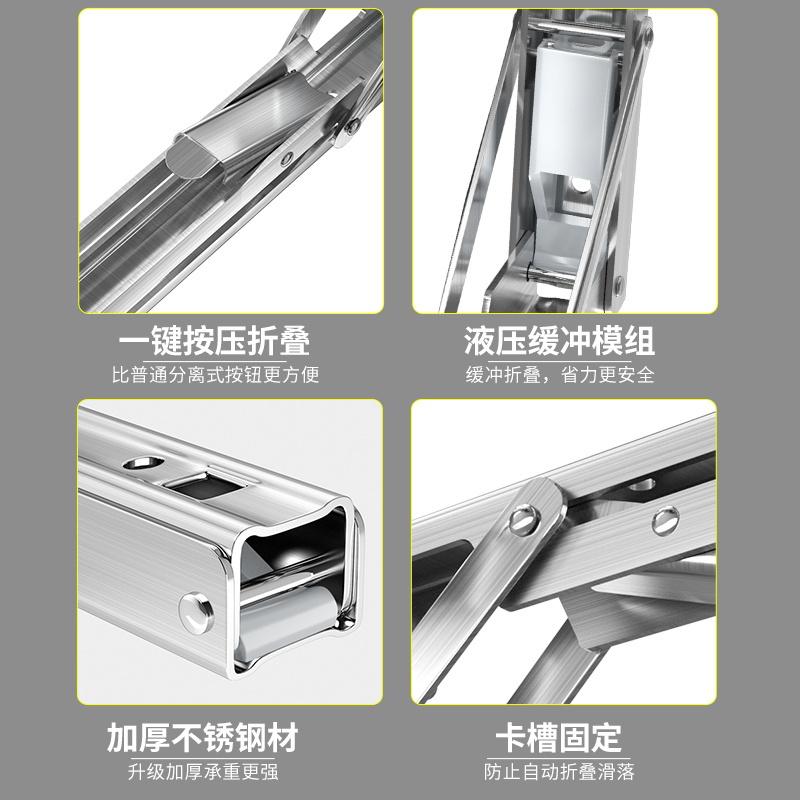 一键按压折叠
比普通分离式按钮更方便

液压缓冲模组
缓冲折叠，省力更安全

加厚不锈钢材
升级加厚承重更强

卡槽固定
防止自动折叠滑落