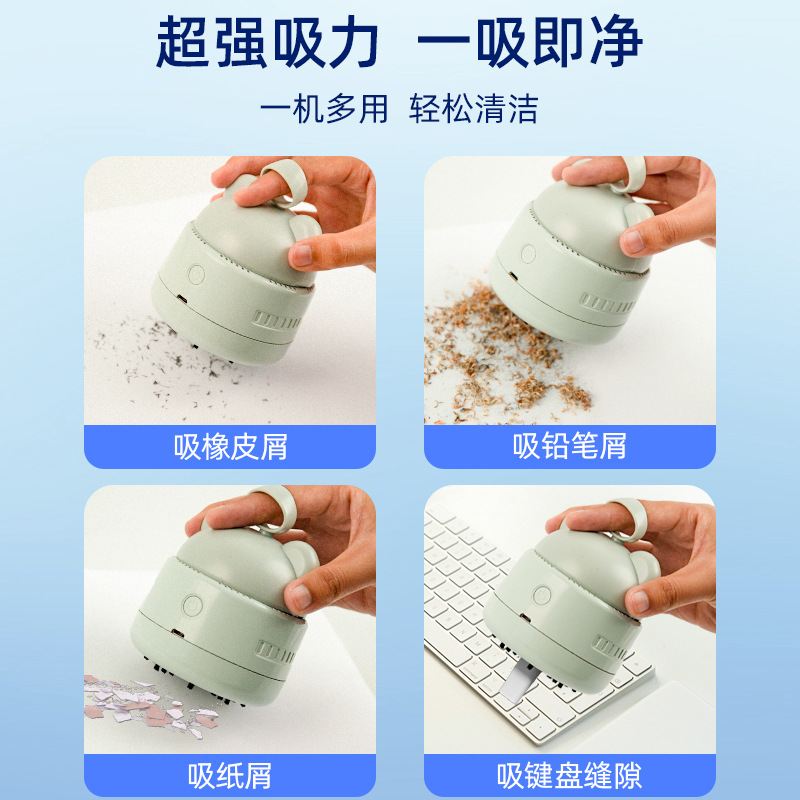 超强吸力 一吸即净

一机多用 轻松清洁

吸橡皮屑

吸铅笔屑

吸纸屑

吸键盘缝隙