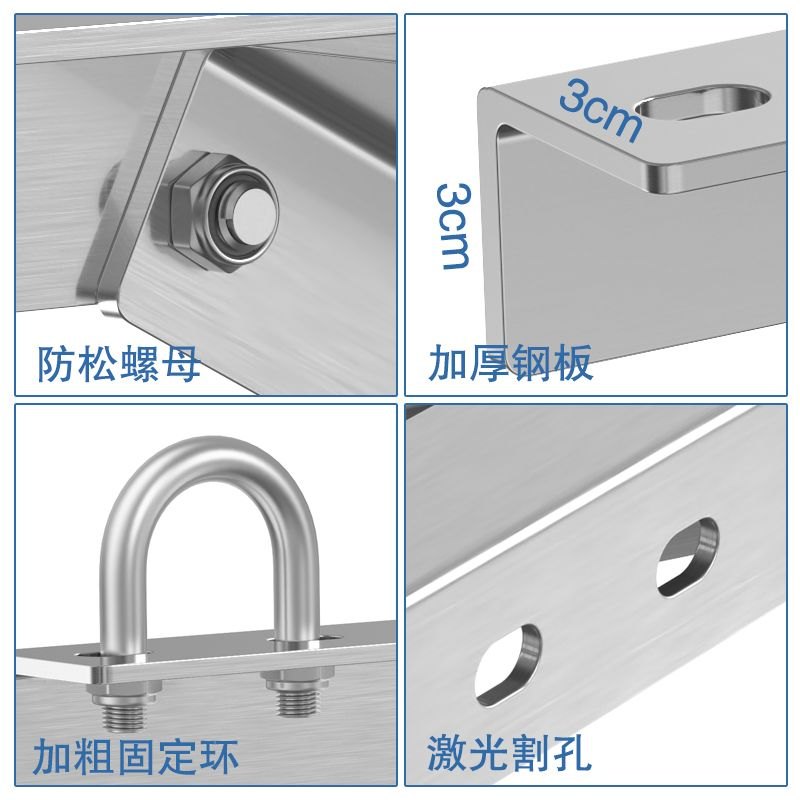 防松螺母

3cm

3cm

加厚钢板

加粗固定环

激光割孔