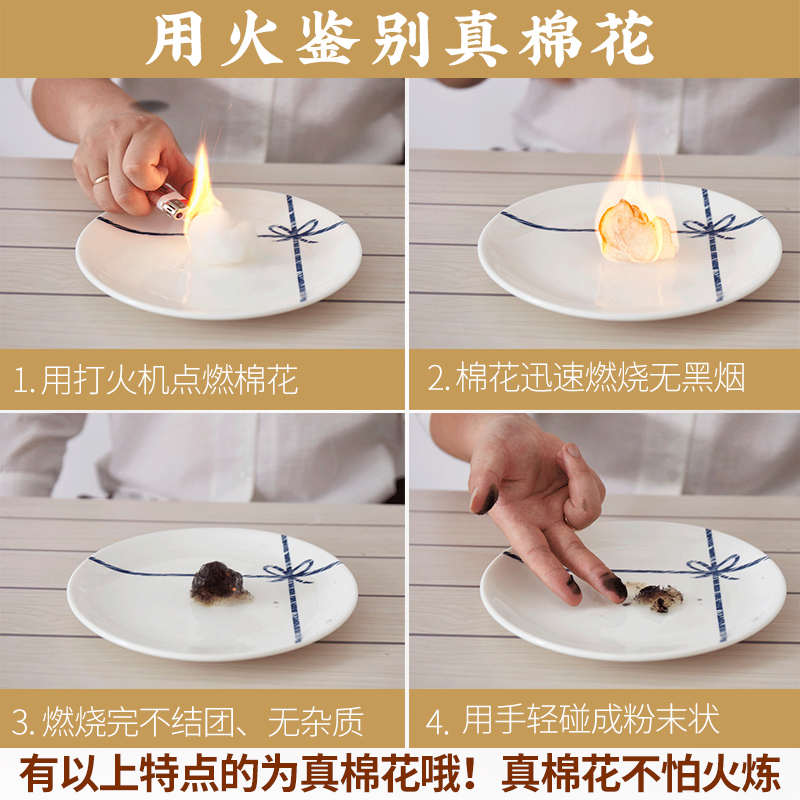 用火鉴别真棉花

1. 用打火机点燃棉花

2. 棉花迅速燃烧无黑烟

3. 燃烧完不结团、无杂质

4. 用手轻碰成粉末状

有以上特点的为真棉花哦！真棉花不怕火炼