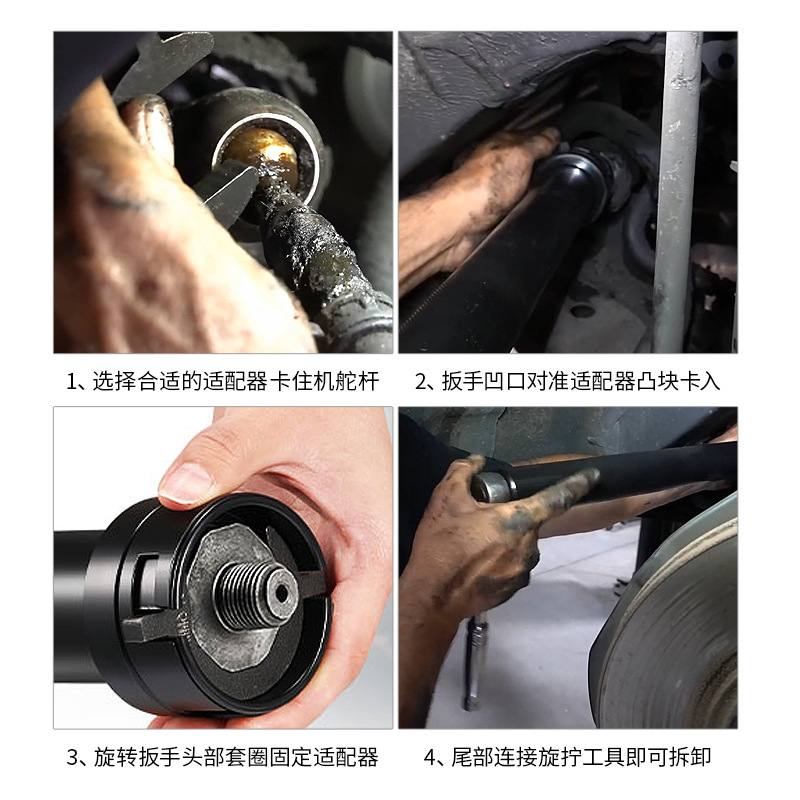 1、选择合适的适配器卡住机舵杆

2、扳手凹口对准适配器凸块卡入

3、旋转扳手头部套圈固定适配器

4、尾部连接旋拧工具即可拆卸