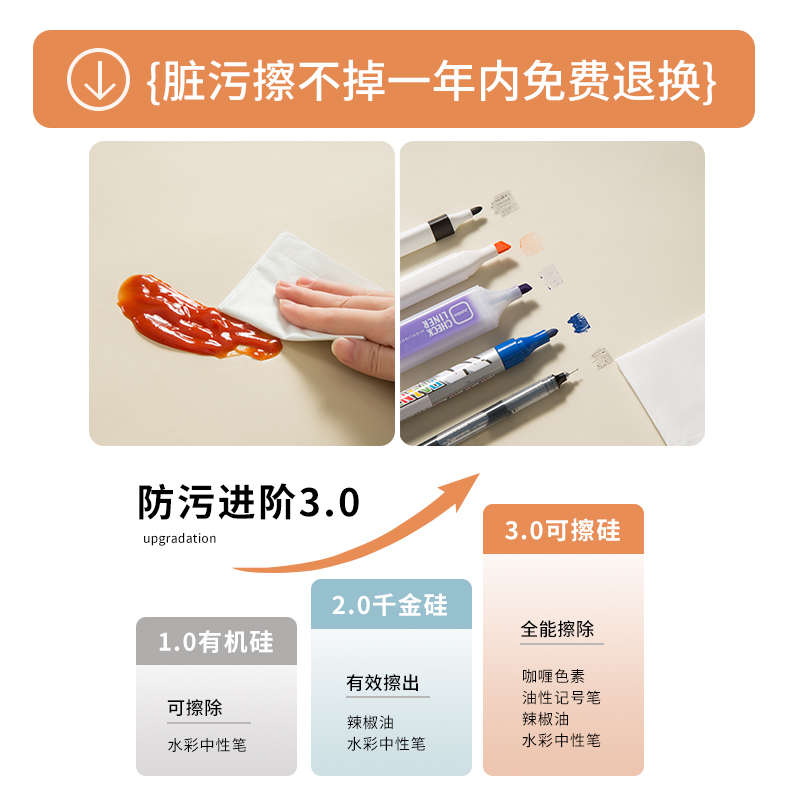 {脏污擦不掉一年内免费退换}

CHECK LINER

防污进阶3.0

upgradation

1.0有机硅

可擦除

水彩中性笔

2.0千金硅

有效擦出

辣椒油
水彩中性笔

3.0可擦硅

全能擦除

咖喱色素
油性记号笔
辣椒油
水彩中性笔