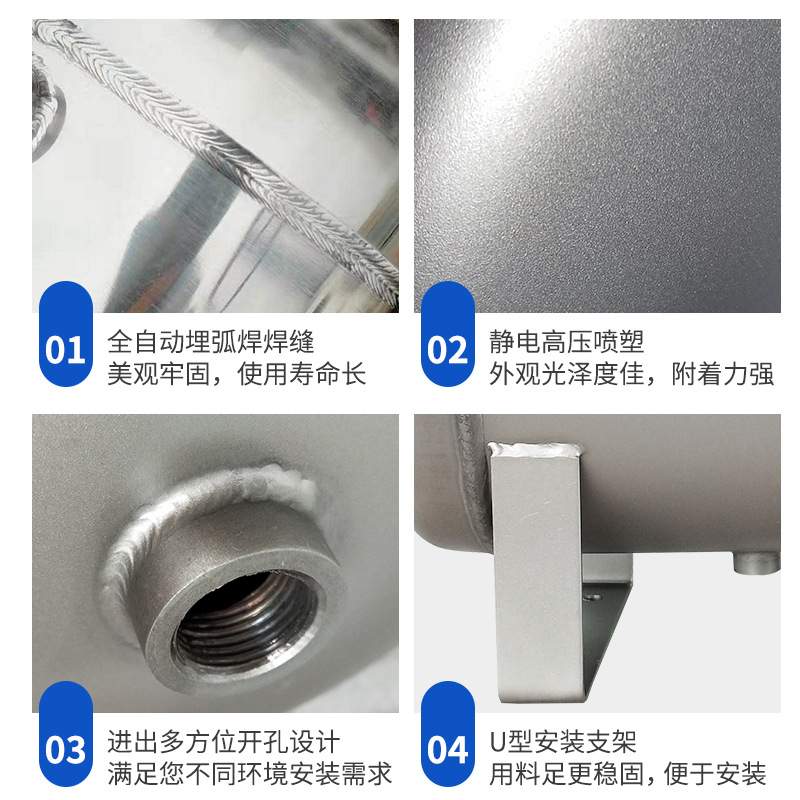 01 全自动埋弧焊焊缝
美观牢固，使用寿命长

02 静电高压喷塑
外观光泽度佳，附着力强

03 进出多方位开孔设计
满足您不同环境安装需求

04 U型安装支架
用料足更稳固，便于安装