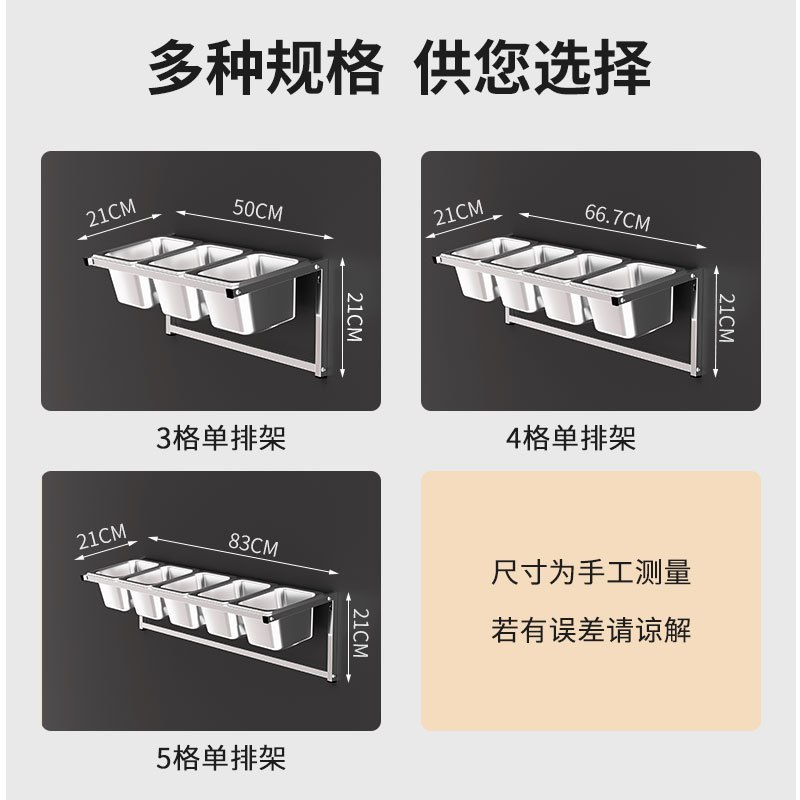 多种规格 供您选择

21CM
50CM
21CM

3格单排架

21CM
66.7CM
21CM

4格单排架

21CM
83CM
21CM

5格单排架

尺寸为手工测量

若有误差请谅解