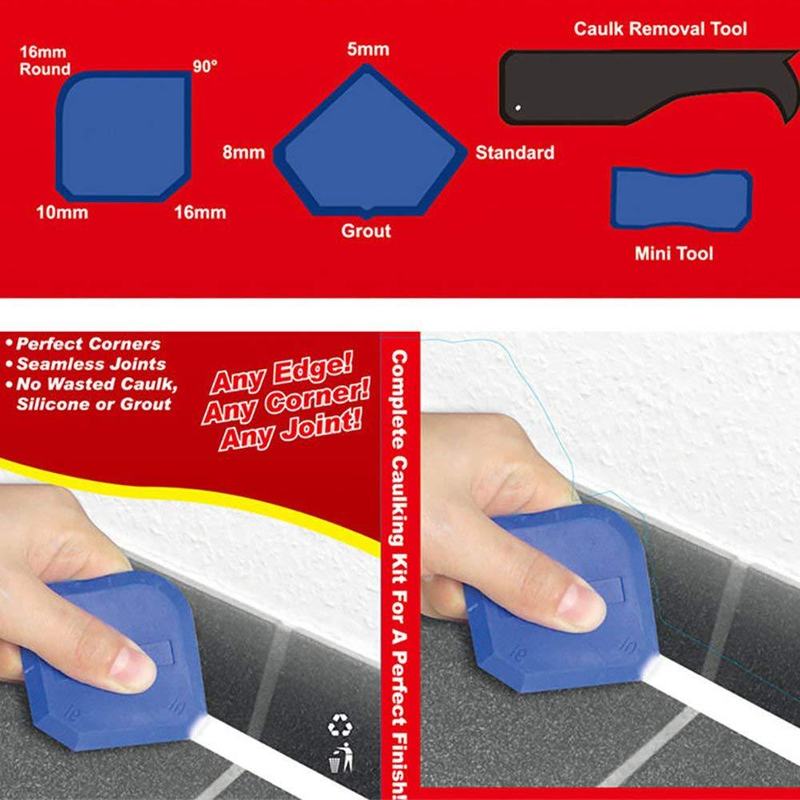 16mm Round

90°

10mm

16mm

5mm

8mm

Standard

Grout

Caulk Removal Tool

Mini Tool

• Perfect Corners
• Seamless Joints
• No Wasted Caulk, Silicone or Grout

Any Edge! Any Corner! Any Joint!

Complete Caulking Kit For A Perfect Finish!