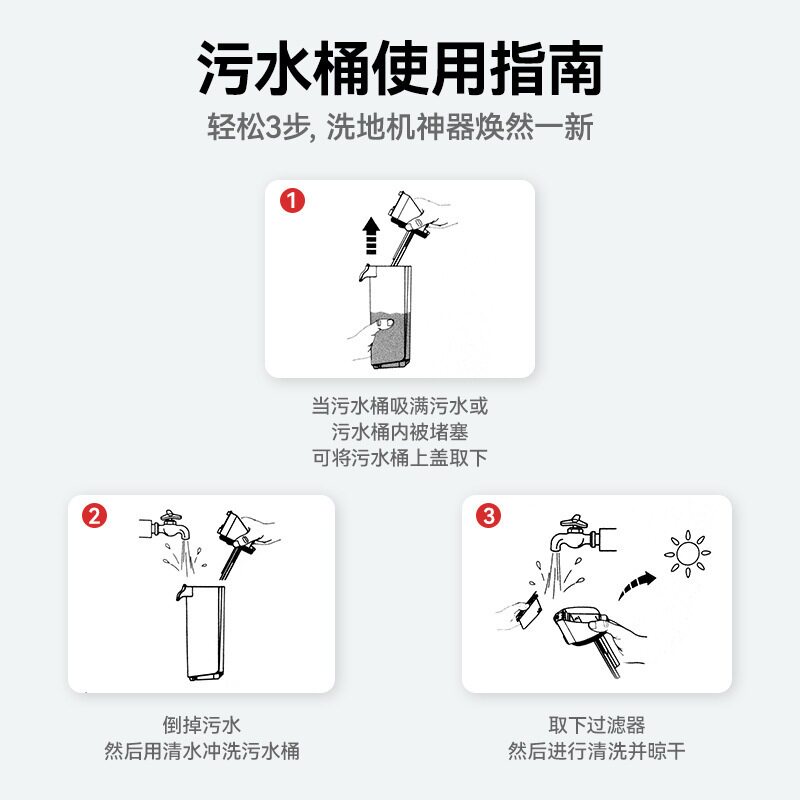 污水桶使用指南

轻松3步, 洗地机神器焕然一新

1

当污水桶吸满污水或
污水桶内被堵塞
可将污水桶上盖取下

2

倒掉污水
然后用清水冲洗污水桶

3

取下过滤器
然后进行清洗并晾干