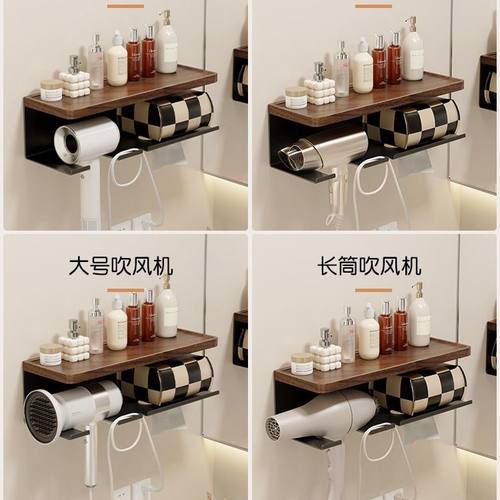 大号吹风机

长筒吹风机