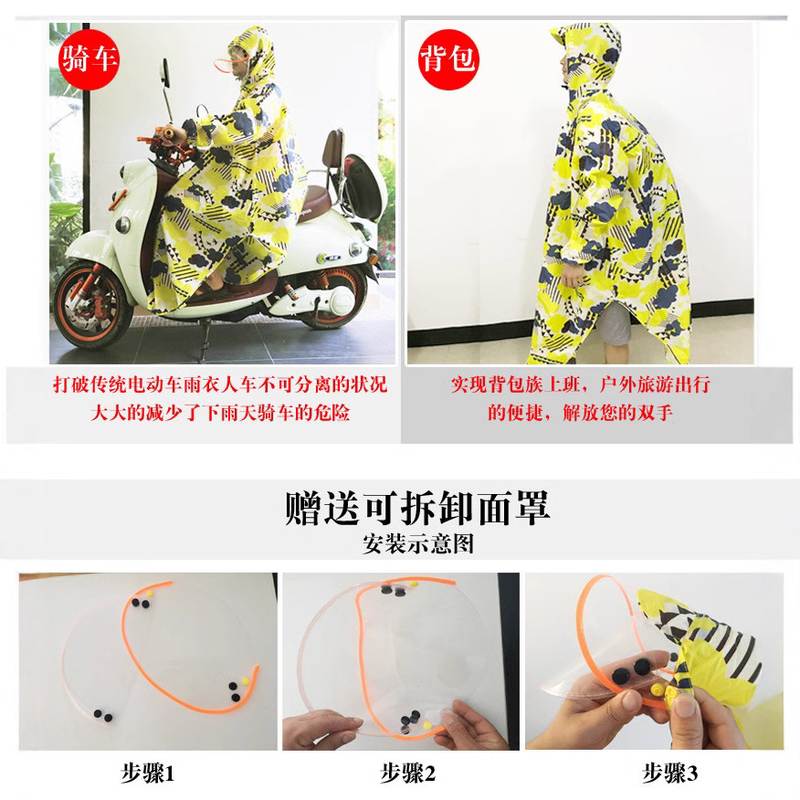 骑车

背包

打破传统电动车雨衣人车不可分离的状况
大大的减少了下雨天骑车的危险

实现背包族上班，户外旅游出行
的便捷，解放您的双手

赠送可拆卸面罩

安装示意图

步骤1

步骤2

步骤3