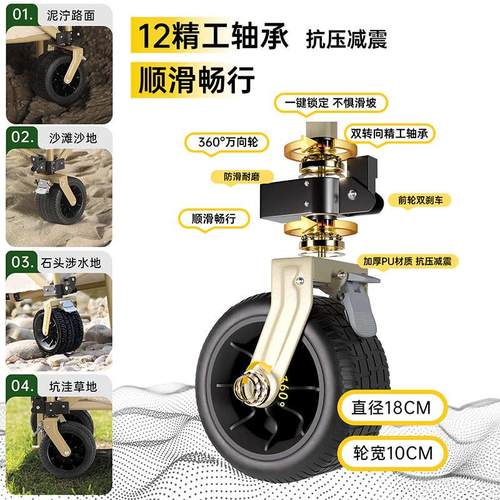 01. 泥泞路面

02. 沙滩沙地

03. 石头涉水地

04. 坑洼草地

12精工轴承 抗压减震

顺滑畅行

一键锁定 不惧滑坡

360°万向轮

双转向精工轴承

防滑耐磨

前轮双刹车

顺滑畅行

加厚PU材质 抗压减震

360°

直径18CM

轮宽10CM