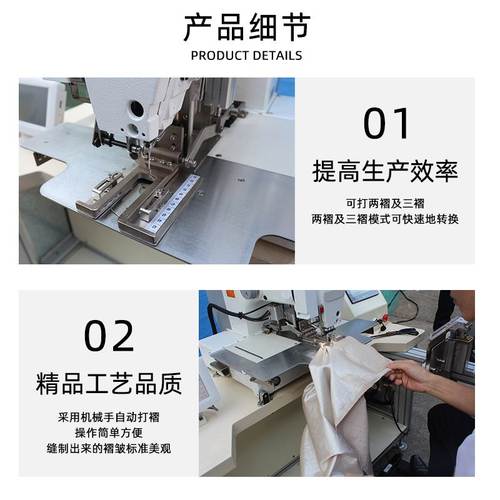 产品细节
PRODUCT DETAILS

01
提高生产效率
可打两褶及三褶
两褶及三褶模式可快速地转换

02
精品工艺品质
采用机械手自动打褶
操作简单方便
缝制出来的褶皱标准美观