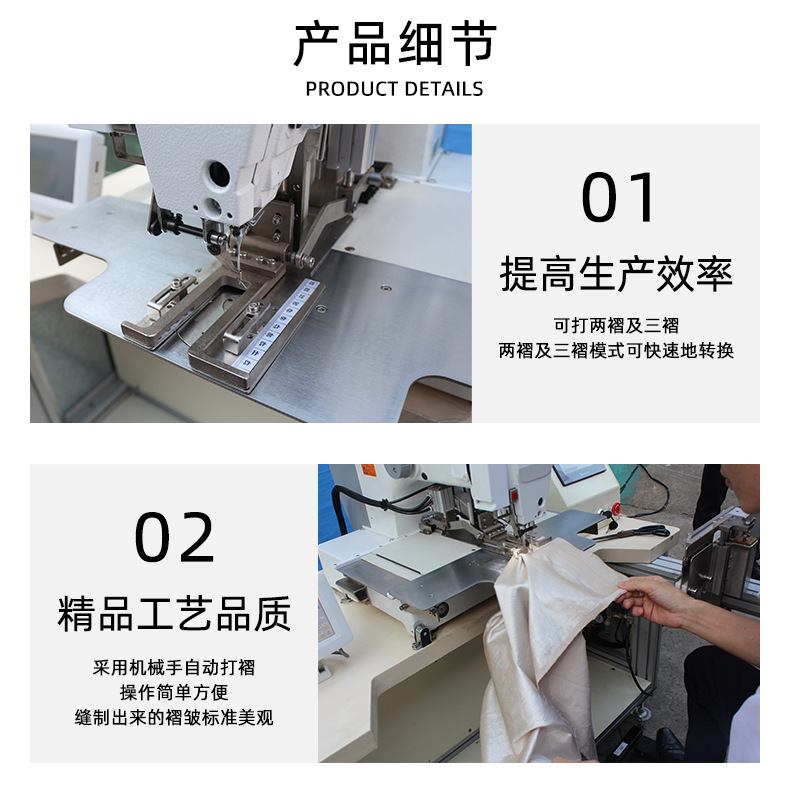 产品细节
PRODUCT DETAILS

01
提高生产效率
可打两褶及三褶
两褶及三褶模式可快速地转换

02
精品工艺品质
采用机械手自动打褶
操作简单方便
缝制出来的褶皱标准美观