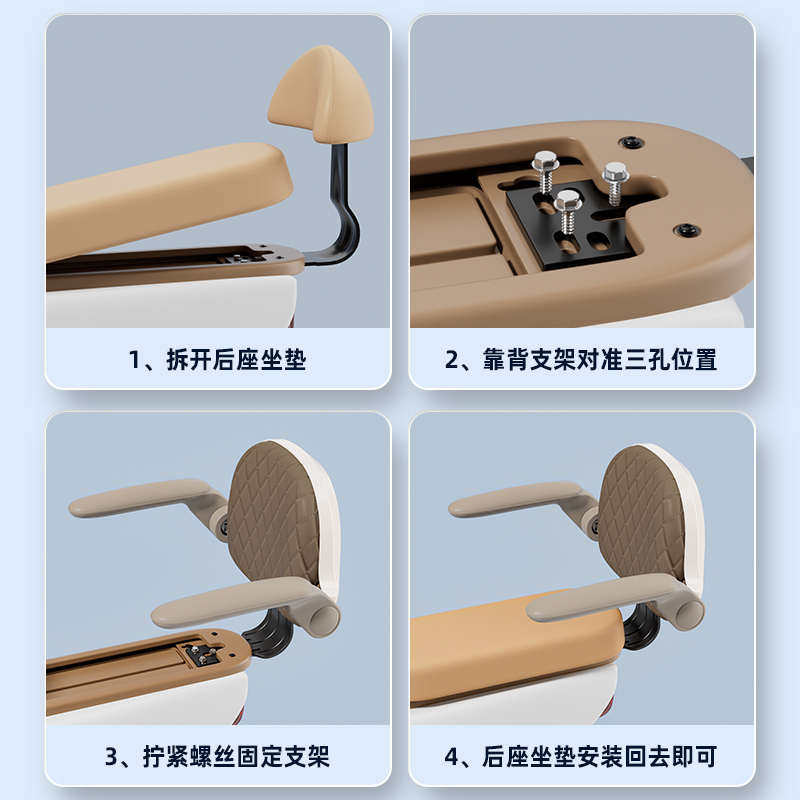 1、拆开后座坐垫

2、靠背支架对准三孔位置

3、拧紧螺丝固定支架

4、后座坐垫安装回去即可