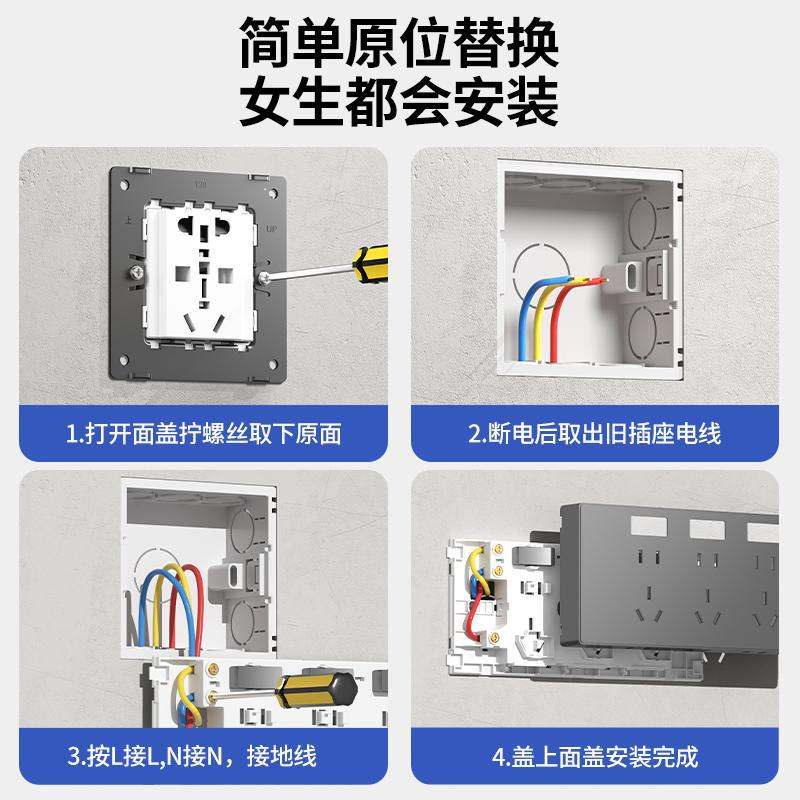 简单原位替换
女生都会安装

上
UP

1.打开面盖拧螺丝取下原面

2.断电后取出旧插座电线

3.按L接L,N接N，接地线

4.盖上面盖安装完成