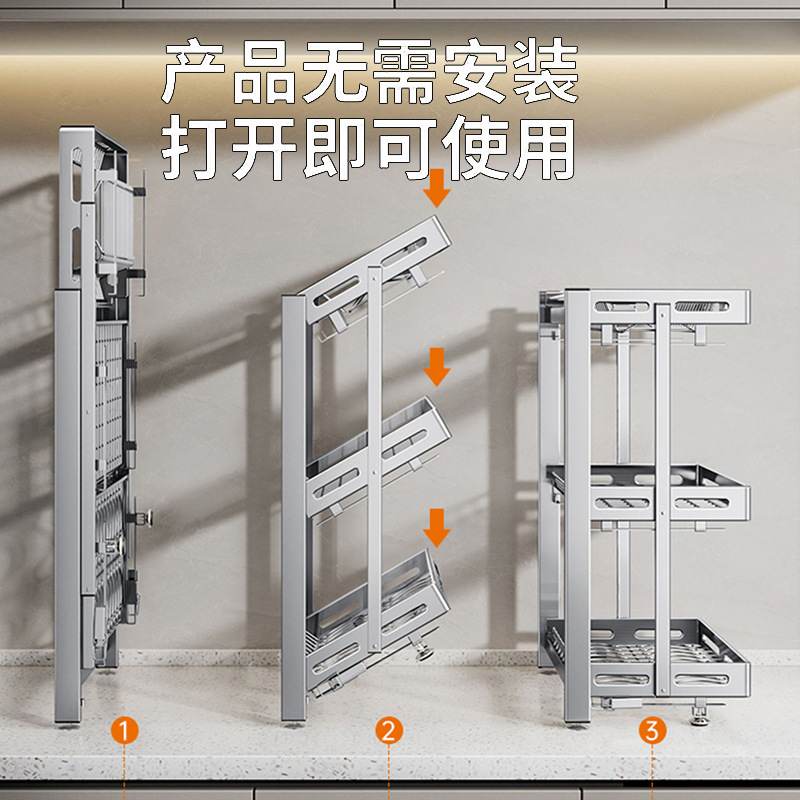 产品无需安装
打开即可使用

1

2

3