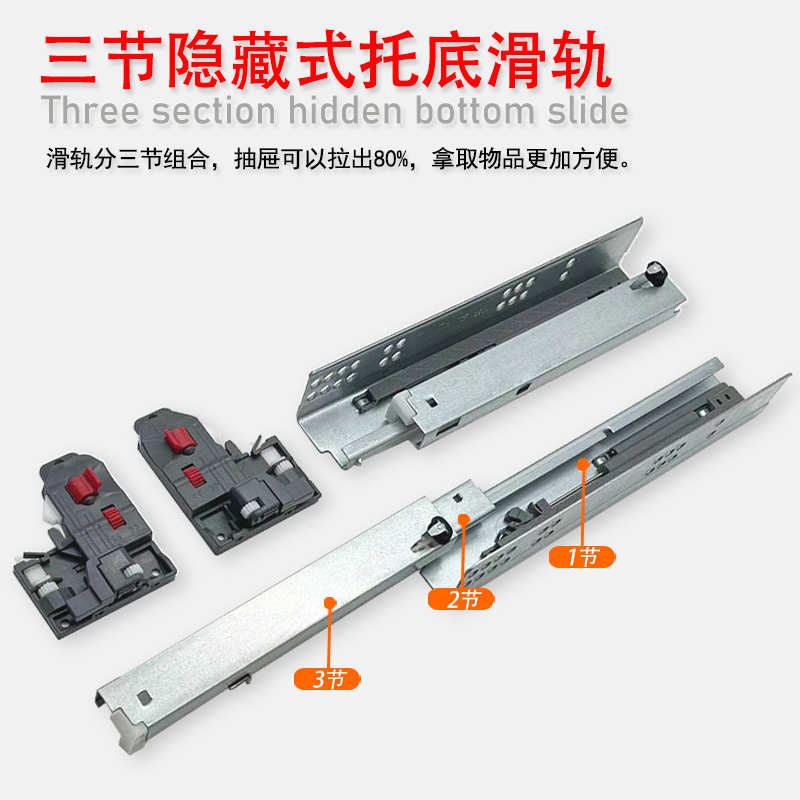 三节隐藏式托底滑轨
Three section hidden bottom slide

滑轨分三节组合，抽屉可以拉出80%，拿取物品更加方便。

1节
2节
3节