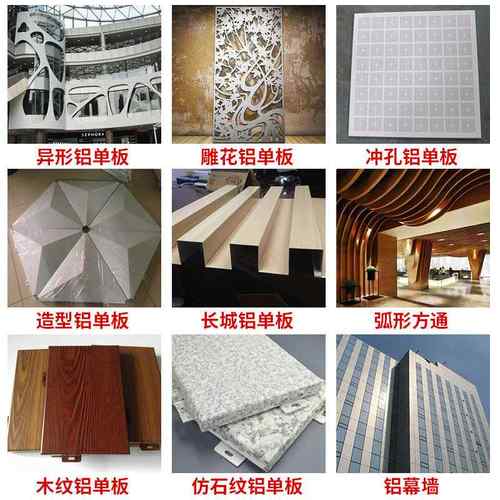 SEPHORA

异形铝单板

雕花铝单板

冲孔铝单板

造型铝单板

长城铝单板

弧形方通

木纹铝单板

仿石纹铝单板

铝幕墙