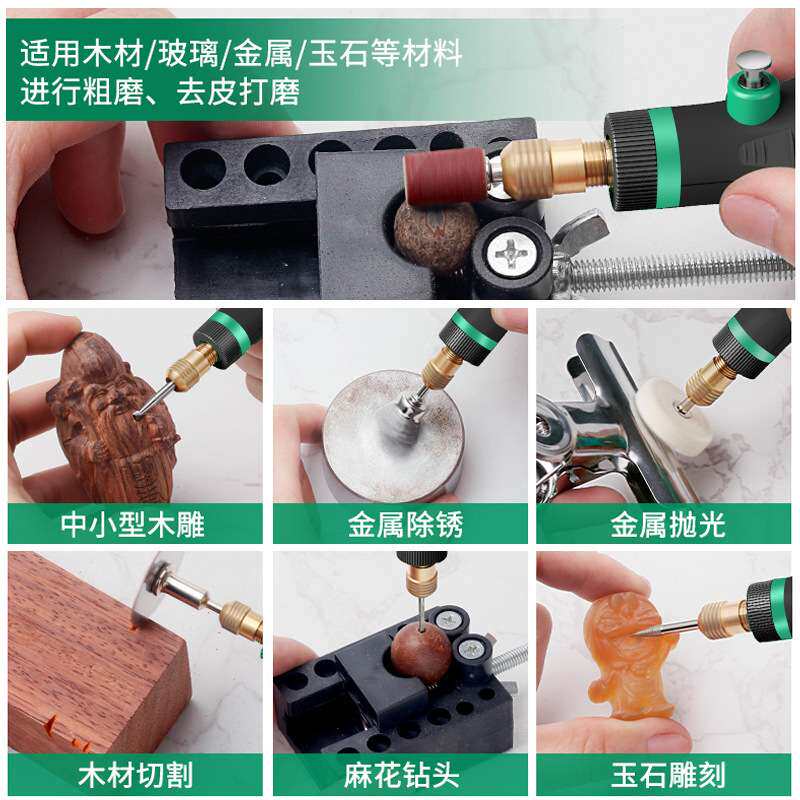 适用木材/玻璃/金属/玉石等材料
进行粗磨、去皮打磨

中小型木雕

金属除锈

金属抛光

木材切割

麻花钻头

玉石雕刻