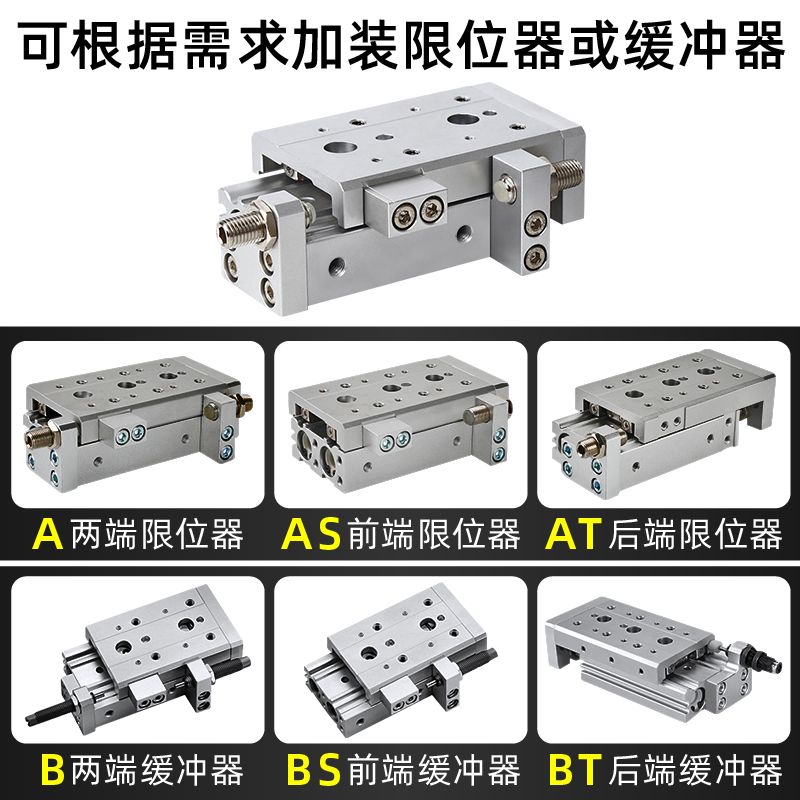 可根据需求加装限位器或缓冲器

A 两端限位器

AS 前端限位器

AT 后端限位器

B 两端缓冲器

BS 前端缓冲器

BT 后端缓冲器