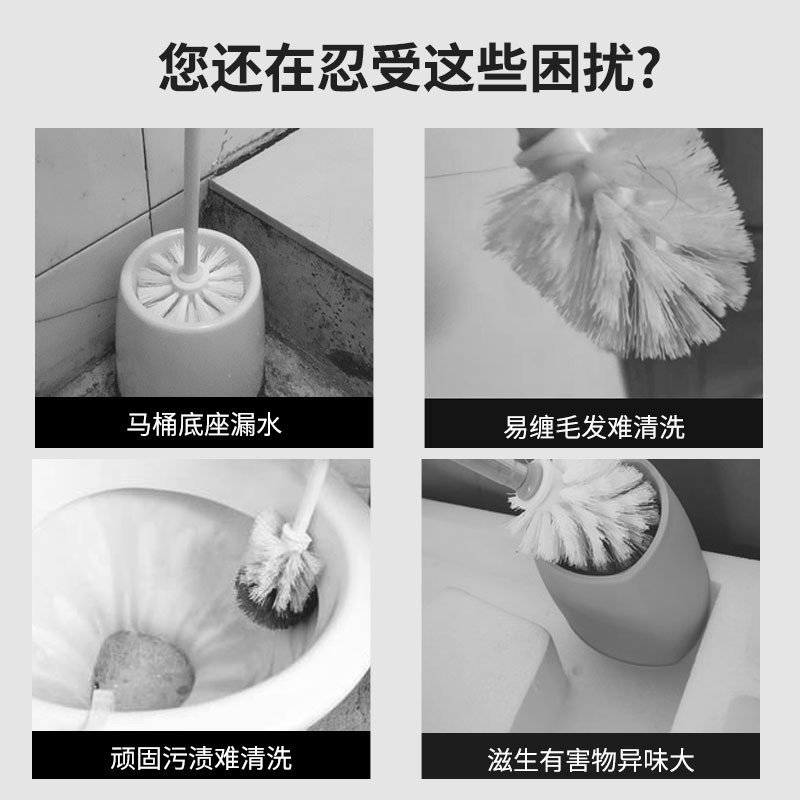 您还在忍受这些困扰?

马桶底座漏水

易缠毛发难清洗

顽固污渍难清洗

滋生有害物异味大