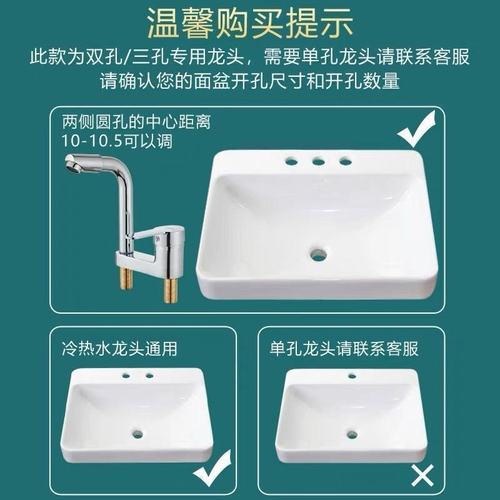 温馨购买提示
此款为双孔/三孔专用龙头，需要单孔龙头请联系客服
请确认您的面盆开孔尺寸和开孔数量

两侧圆孔的中心距离
10-10.5可以调

冷热水龙头通用

单孔龙头请联系客服